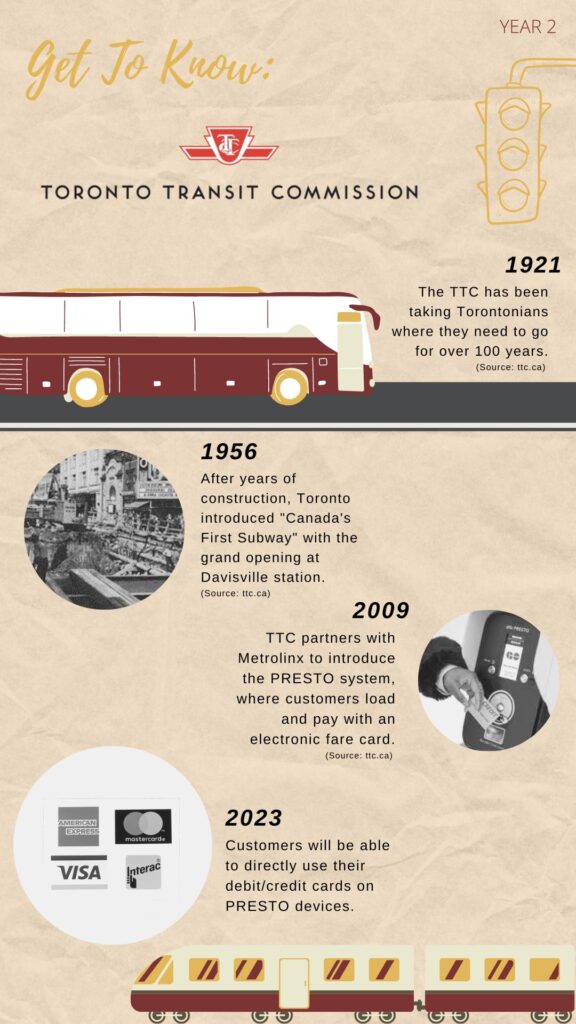 YEAR 2

Get To Know:

TTC

TORONTO TRANSIT COMMISSION

1921

The TTC has been taking Torontonians where they need to go for over 100 years.
(Source: ttc.ca)

1956

After years of construction, Toronto introduced "Canada's First Subway" with the grand opening at Davisville station.
(Source: ttc.ca)

2009

TTC partners with Metrolinx to introduce the PRESTO system, where customers load and pay with an electronic fare card.
(Source: ttc.ca)

PRESTO

AMERICAN EXPRESS
mastercard
VISA
Interac

2023

Customers will be able to directly use their debit/credit cards on PRESTO devices.